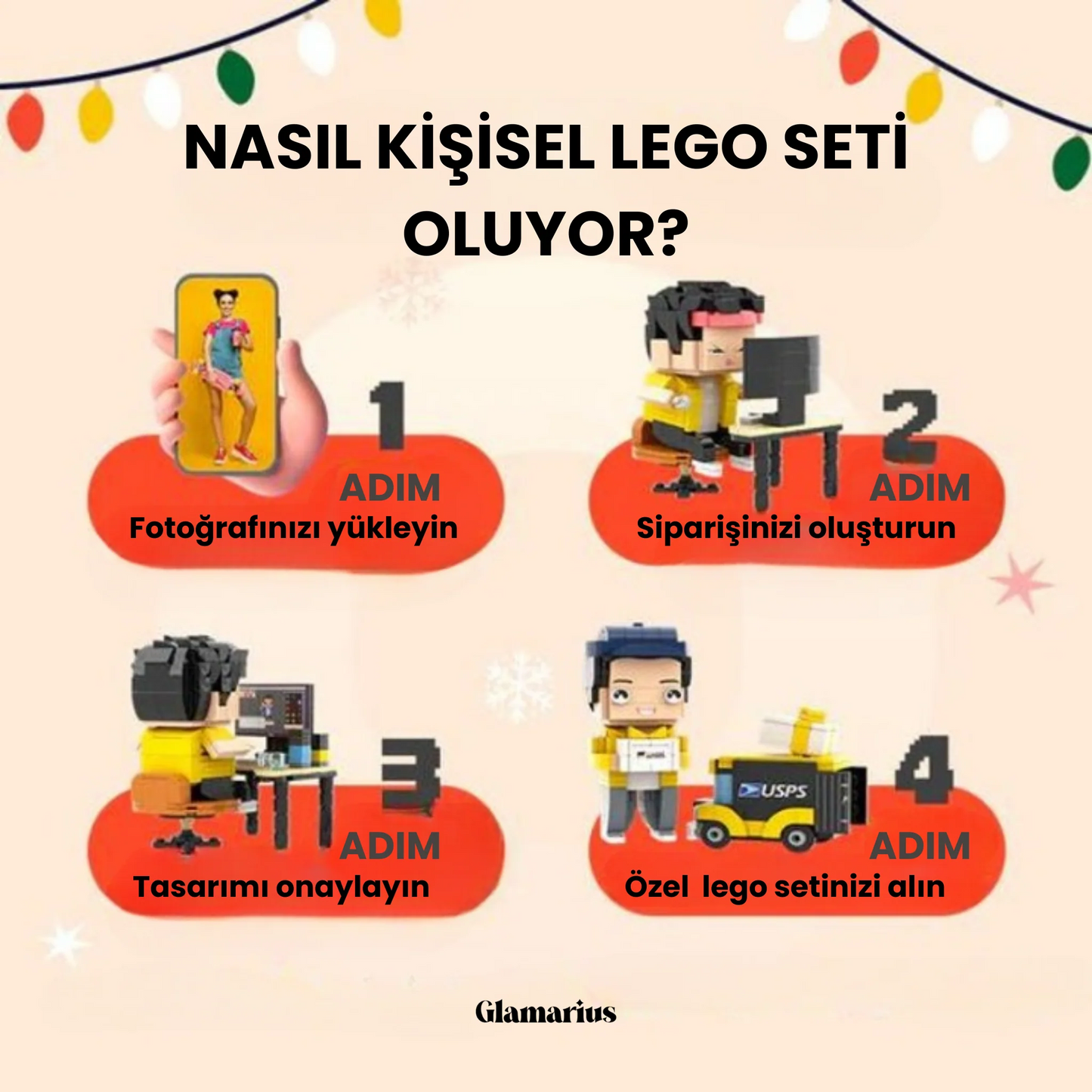 NASIL KİŞİSEL LEGO SETİ OLUYOR?

1
ADIM
Fotoğrafınızı yükleyin

2
ADIM
Siparişinizi oluşturun

3
ADIM
Tasarımı onaylayın

USPS
4
ADIM
Özel lego setinizi alın

Glamarius