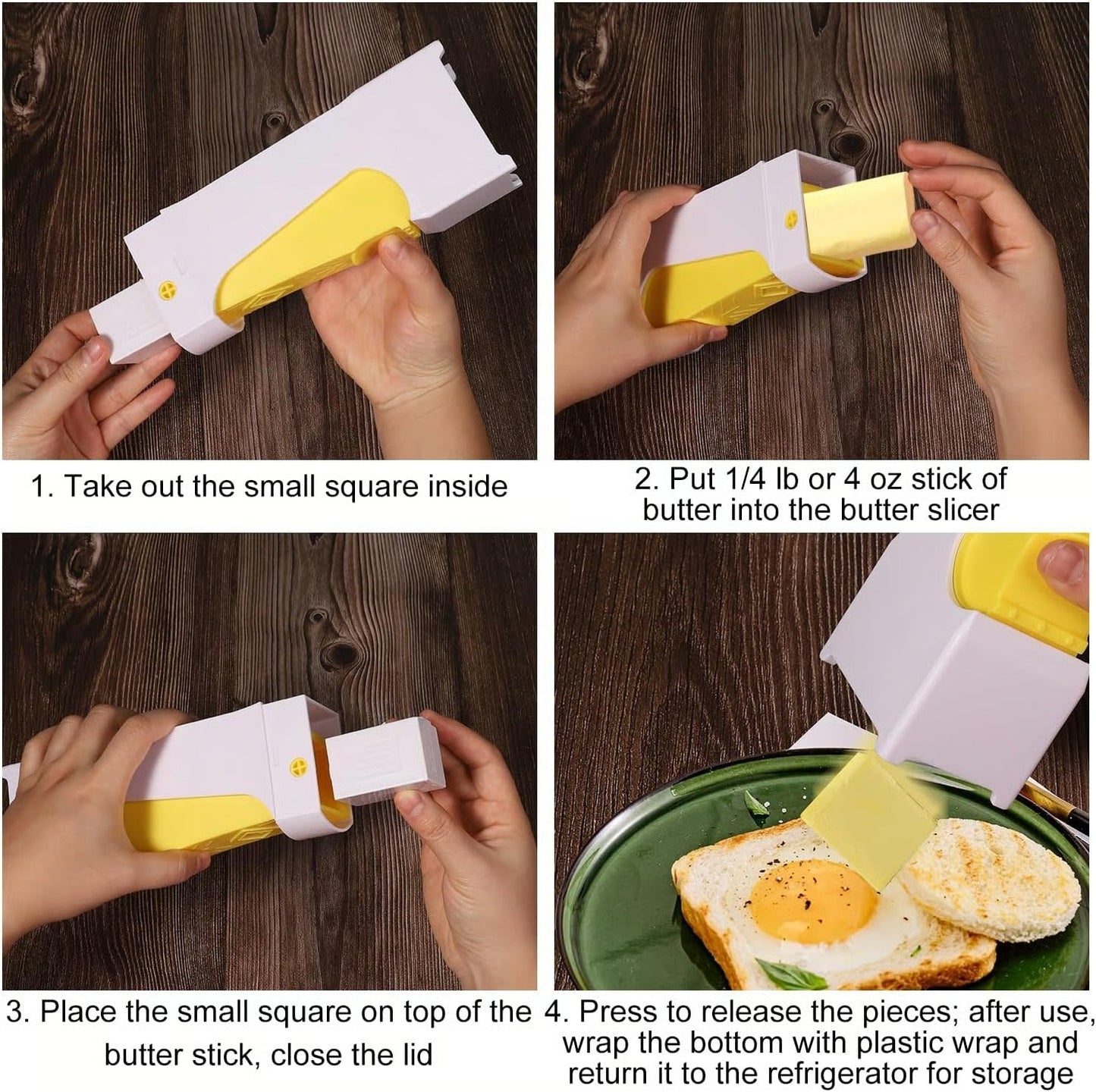 1. Take out the small square inside

2. Put 1/4 lb or 4 oz stick of butter into the butter slicer

3. Place the small square on top of the butter stick, close the lid

4. Press to release the pieces; after use, wrap the bottom with plastic wrap and return it to the refrigerator for storage