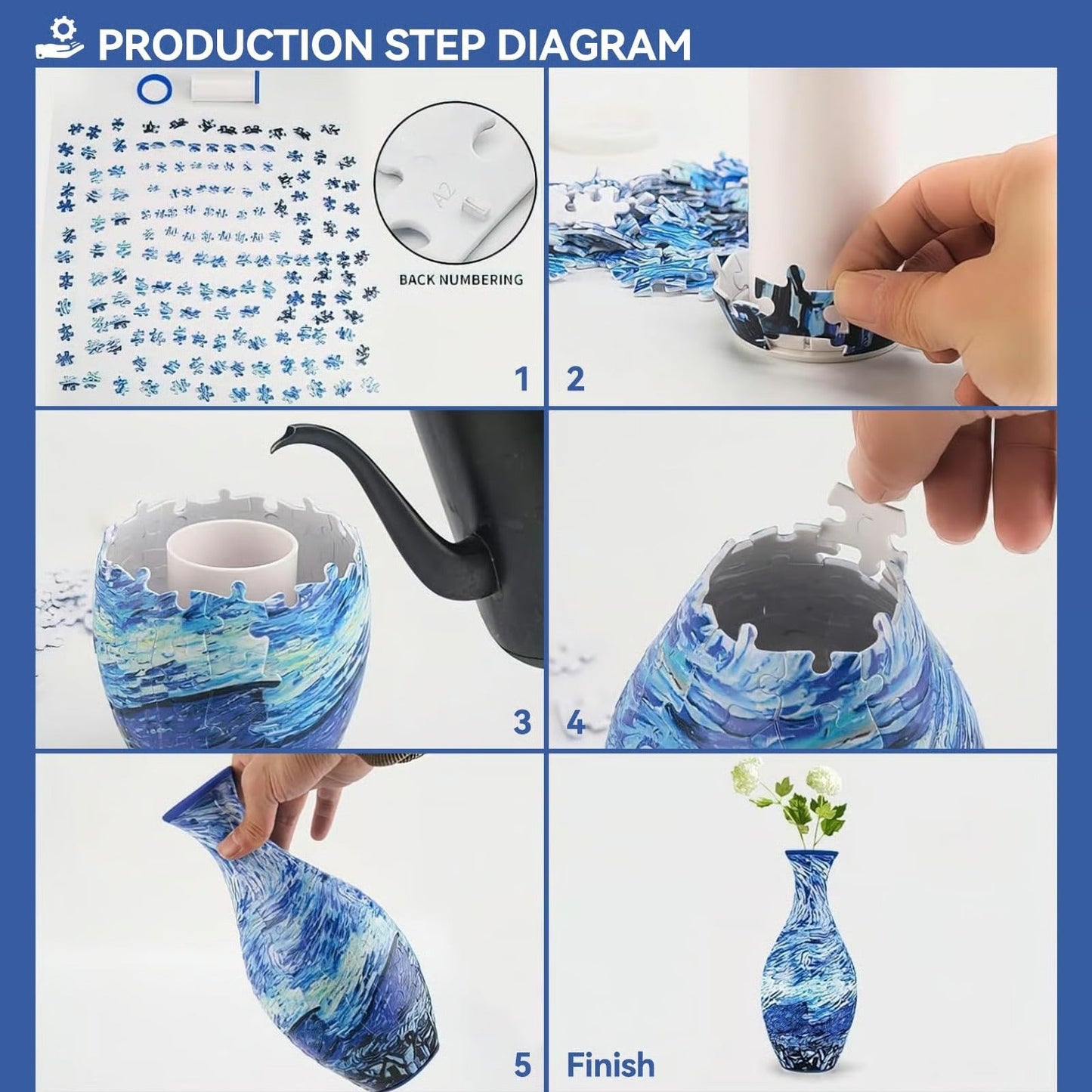 PRODUCTION STEP DIAGRAM

A2

BACK NUMBERING

1

2

3

4

5

Finish